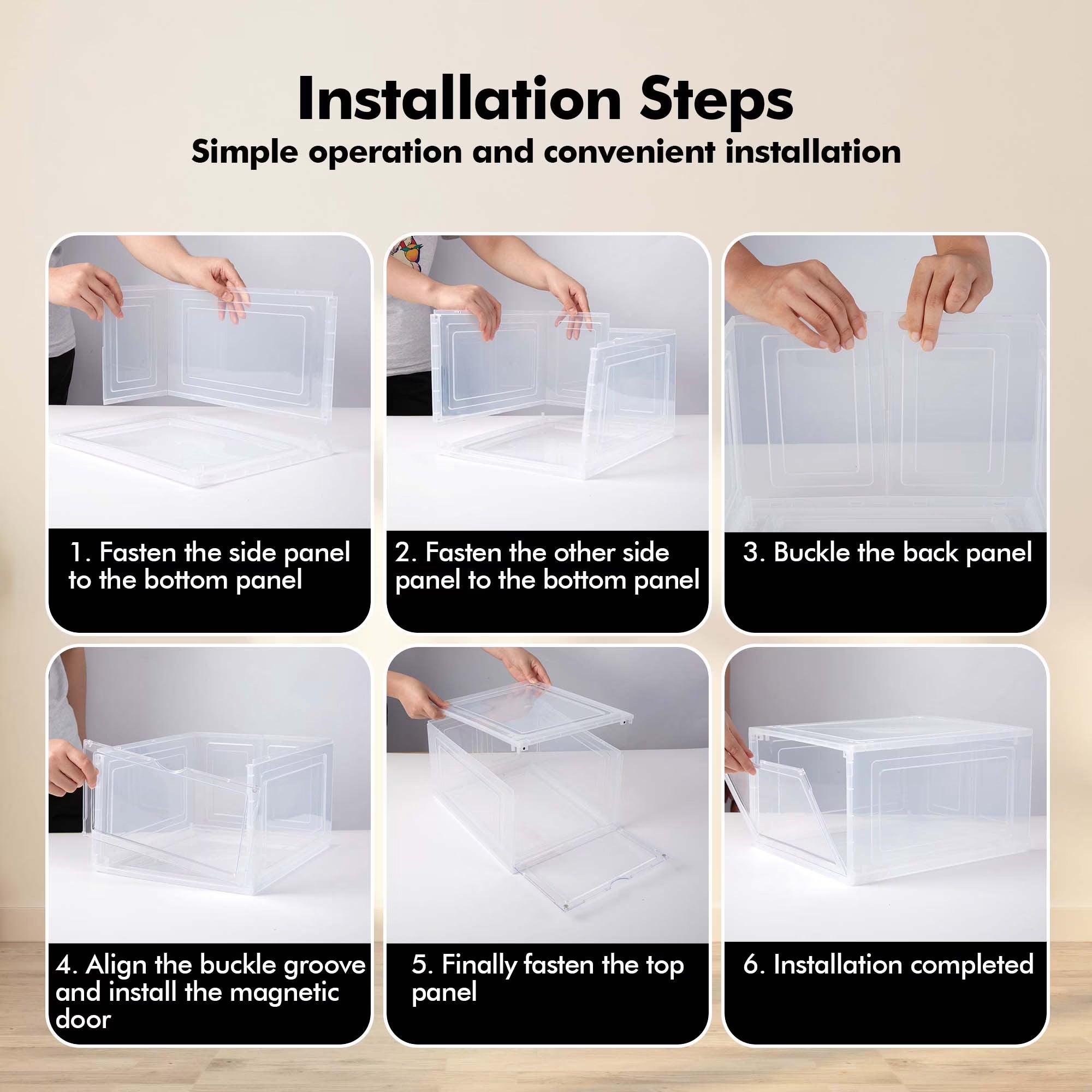 Installation Steps
Simple operation and convenient installation

1. Fasten the side panel to the bottom panel

2. Fasten the other side panel to the bottom panel

3. Buckle the back panel

4. Align the buckle groove and install the magnetic door

5. Finally fasten the top panel

6. Installation completed